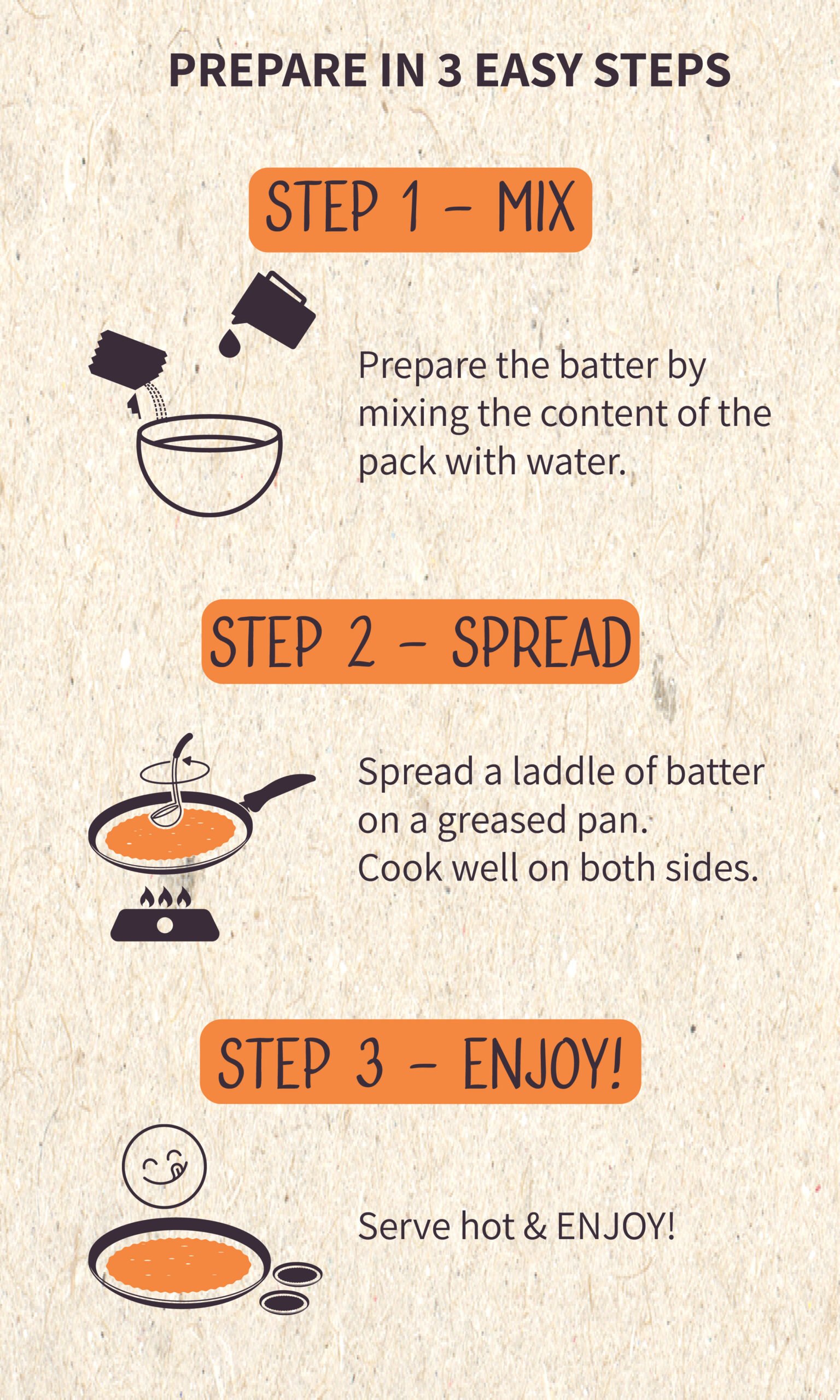 PREPARE IN 3 EASY STEPS

STEP 1 – MIX

Prepare the batter by mixing the content of the pack with water.

STEP 2 – SPREAD

Spread a laddle of batter on a greased pan.
Cook well on both sides.

STEP 3 – ENJOY!

Serve hot & ENJOY!